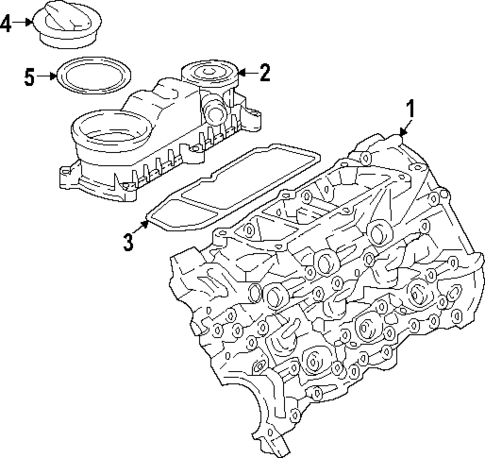 4
5
2
1
3