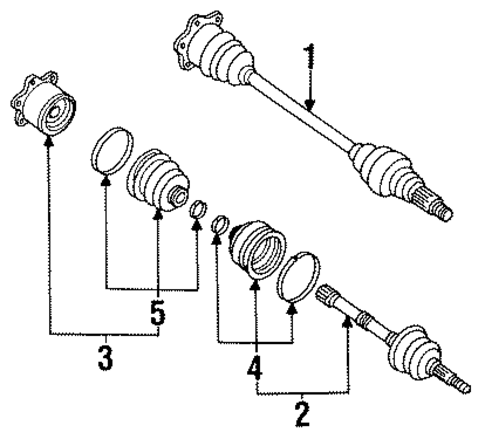 1
5
3
4
2