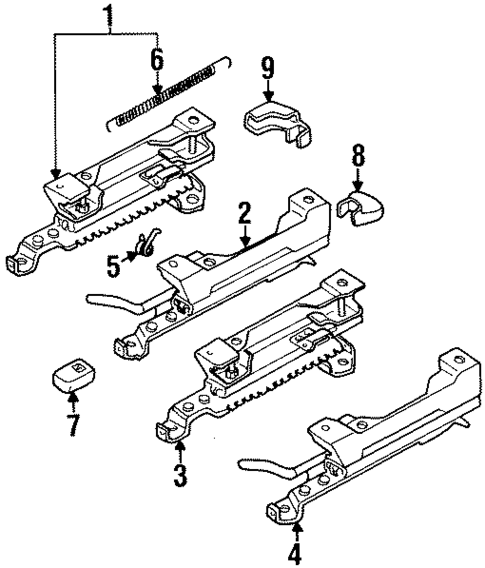 1
6
9
8
2
5
7
3
4