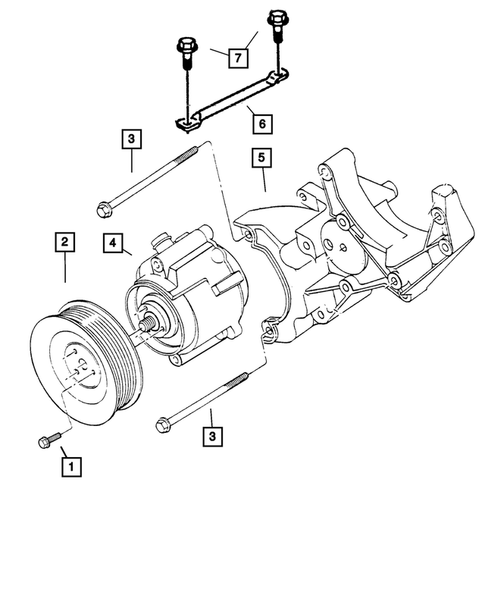 7
6
3
5
2
4
3
1