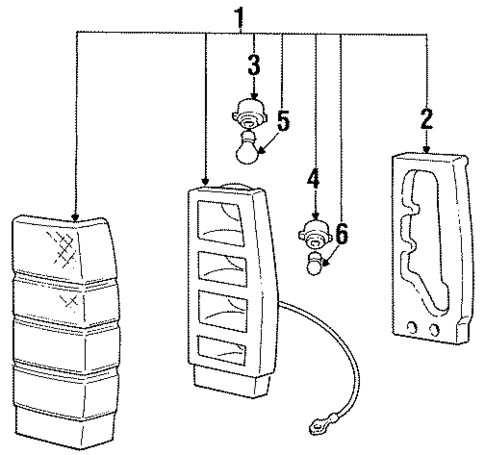 1
3
5
2
4
6