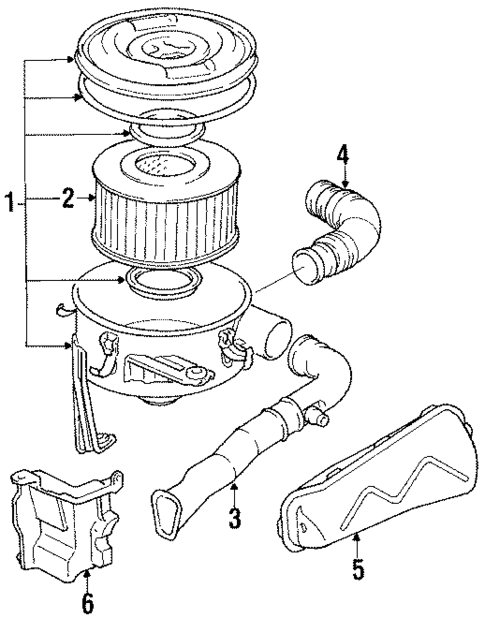 1
2
4
3
5
6