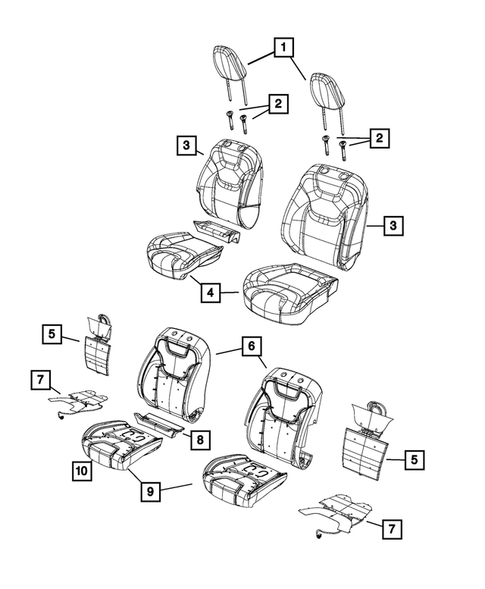 1
2
2
3
3
4
5
6
7
8
5
10
9
7