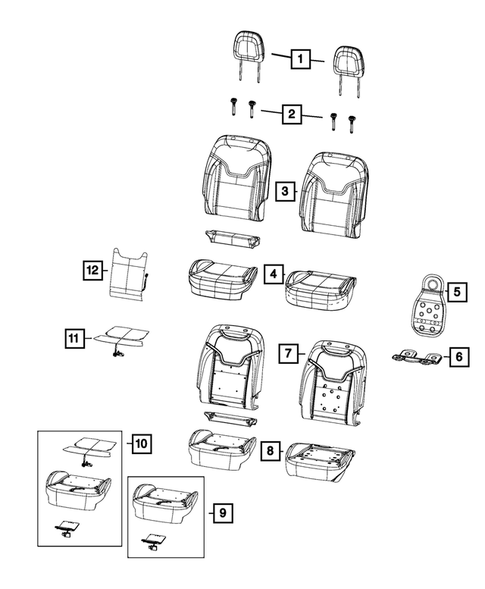 1
2
3
12
4
5
11
7
6
10
8
9