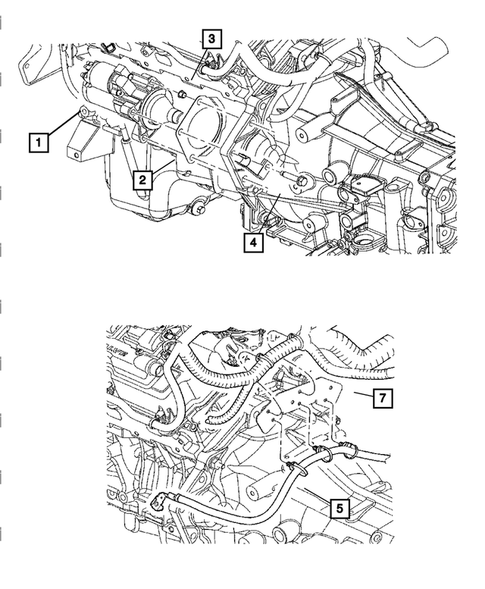 3
1
2
4
7
5