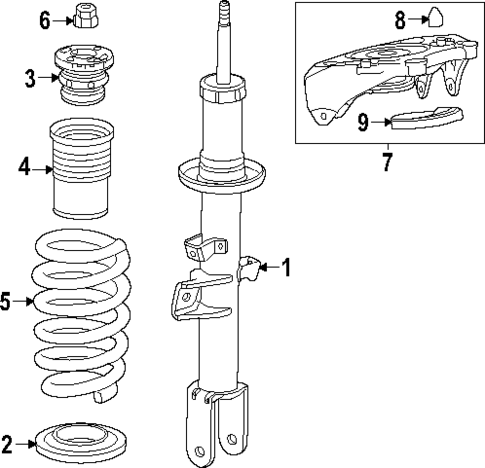 6
3
4
5
2
1
8
9
7