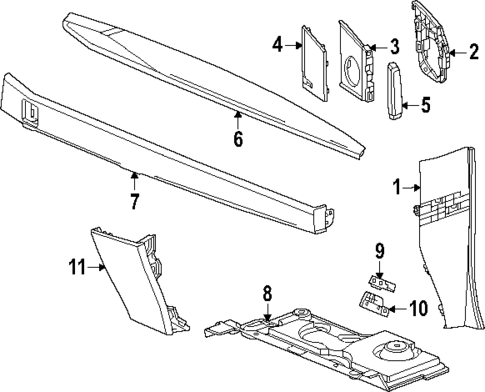 4
3
2
5
6
7
1
11
9
8
10