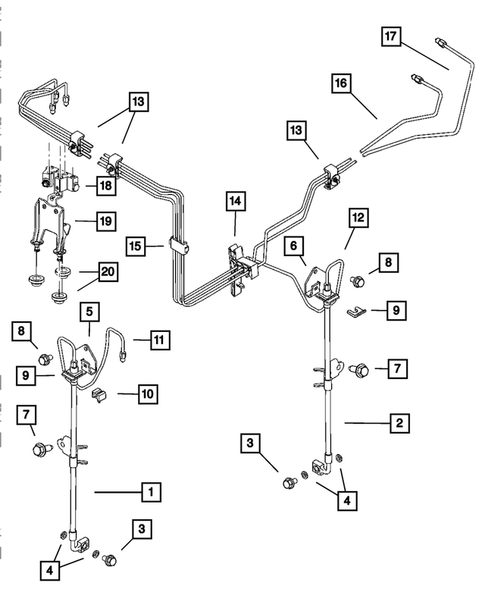 17
16
13
13
18
14
12
19
15
6
8
20
9
5
8
11
9
7
10
7
2
3
1
4
3
4