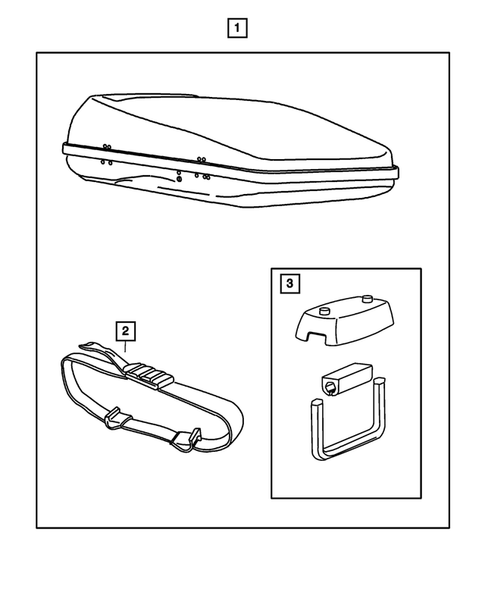 1

2

3