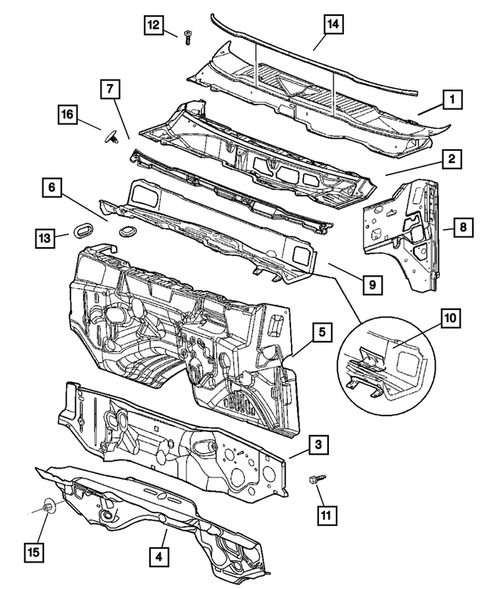 12
14
1
7
16
2
6
13
8
9
10
5
3
11
15
4