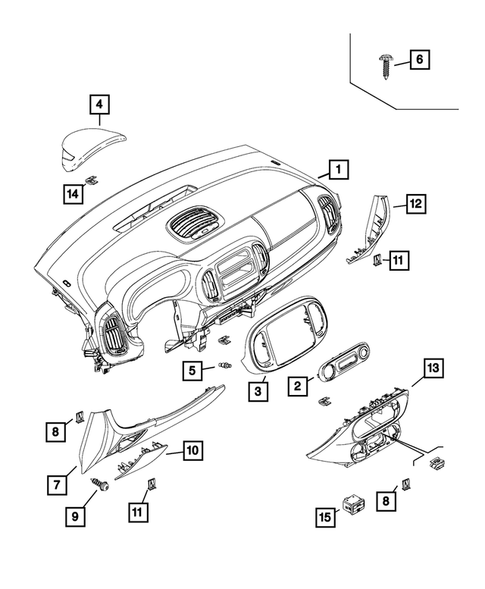 6
4
1
14
12
11
5
3
2
13
8
10
7
9
11
8
15