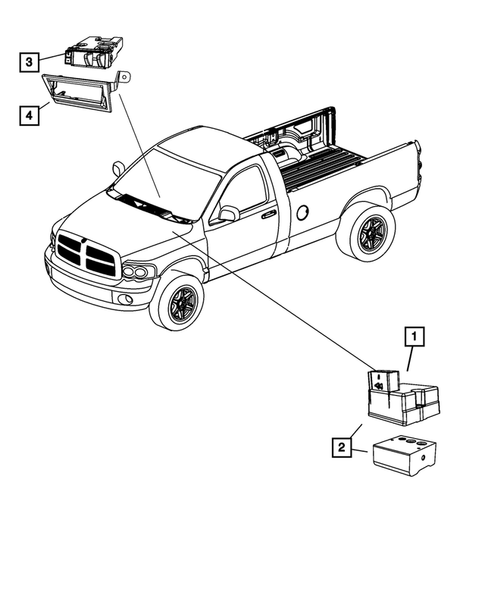 3
4
1
2