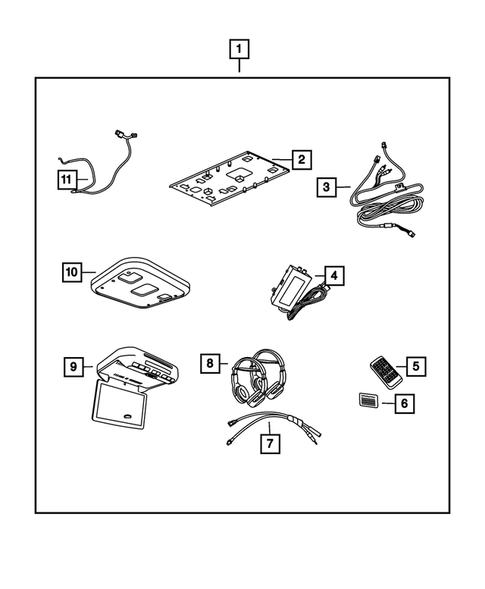 1

11

2

3

10

4

9

8

5

6

7