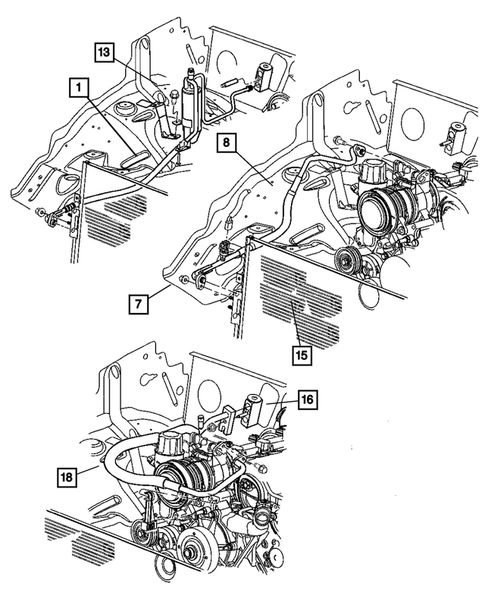 13
1
8
7
15
16
18