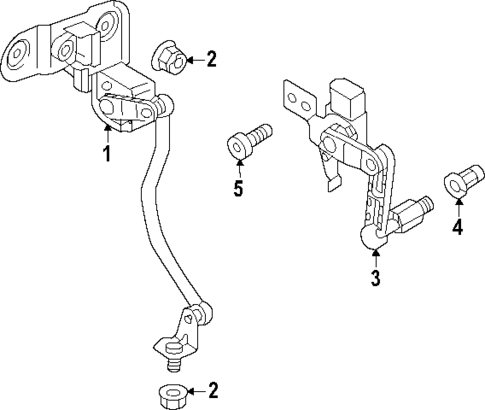 2
1
5
4
3
2