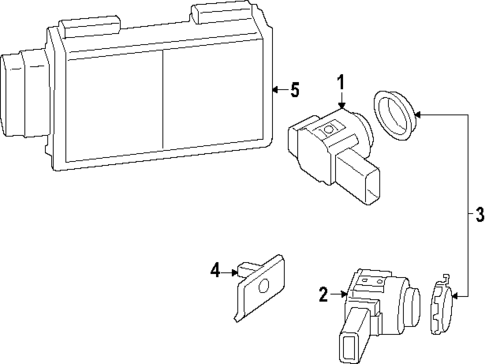 5
1
3
4
2