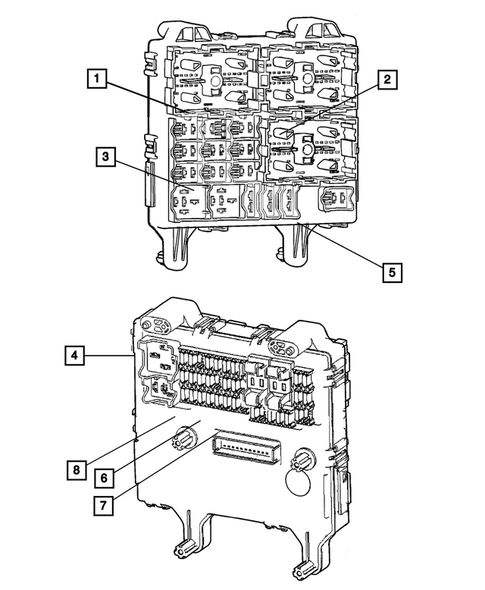 1
2
3
5
4
8
6
7