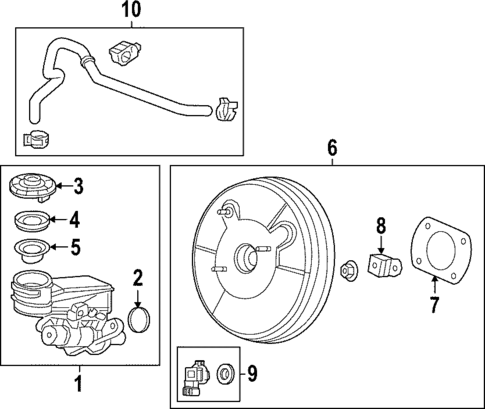 10
6
3
4
5
2
8
7
9
1