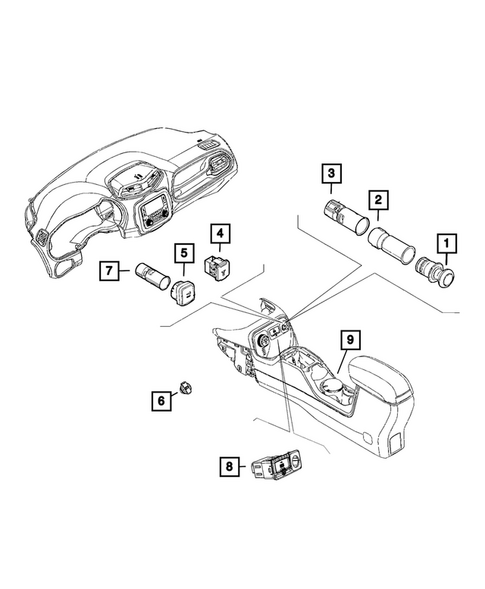 3
2
1
4
5
7
9
6
8