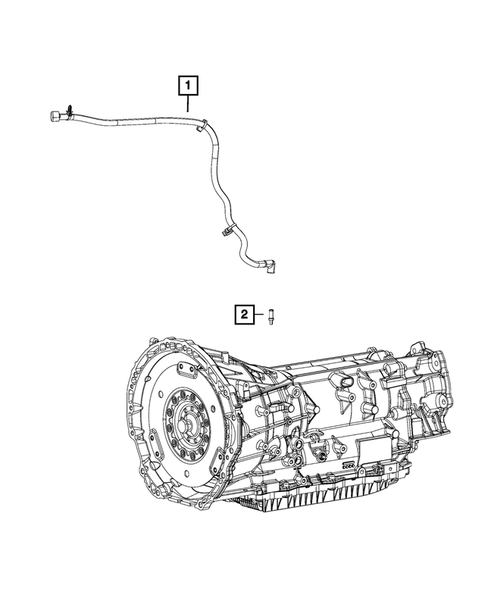 1

2