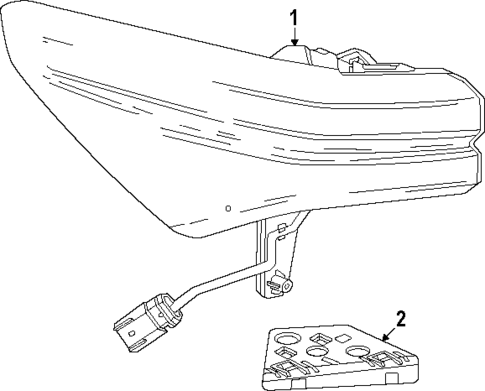 1

2