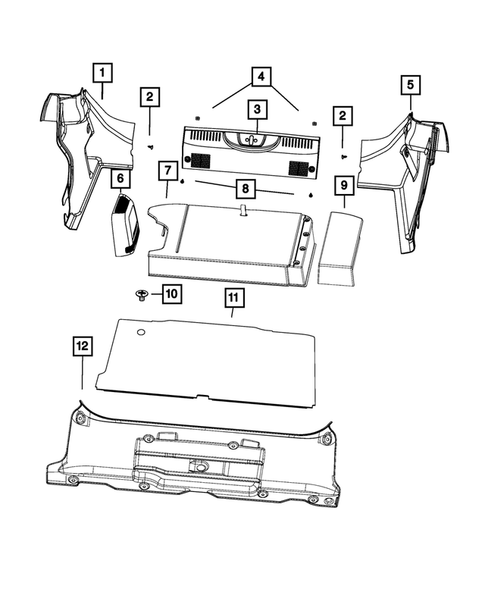 1
2
4
3
2
5
6
7
8
9
10
11
12