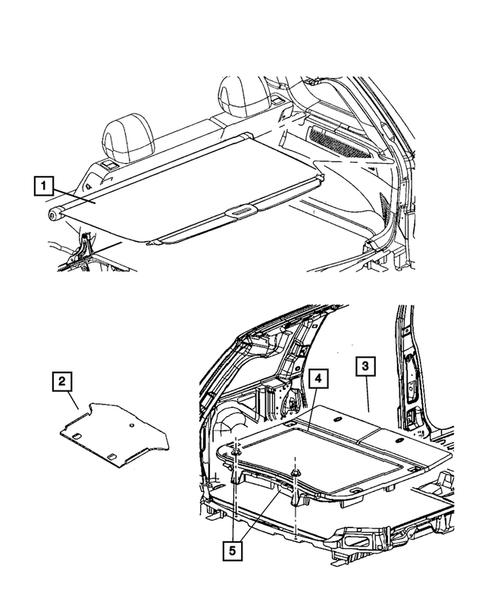 1

2

3

4

5