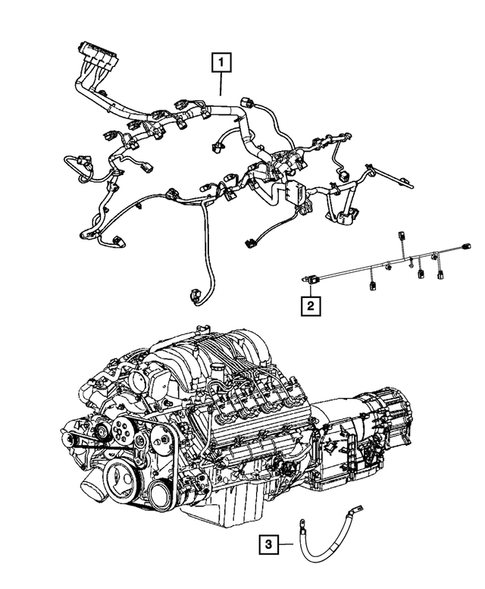 1

2

3