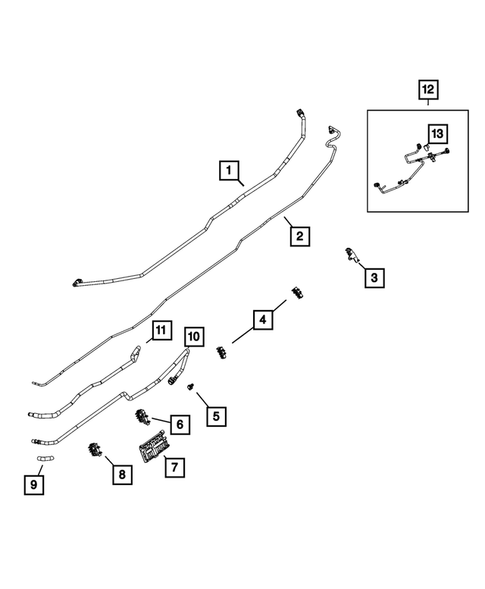 12
13
1
2
3
4
11
10
5
6
7
8
9