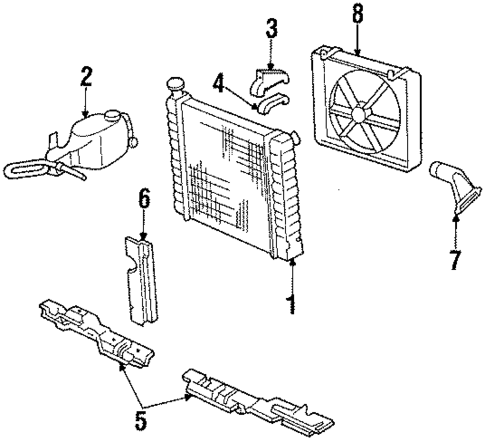 8
3
2
4
6
7
1
5