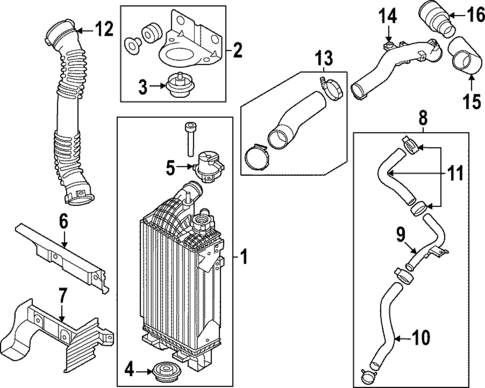 12
2
3
14
16
13
15
8
5
11
6
9
1
7
10
4