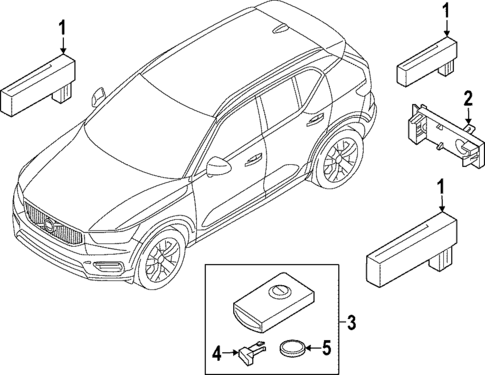 1
1
2
1
3
4
5