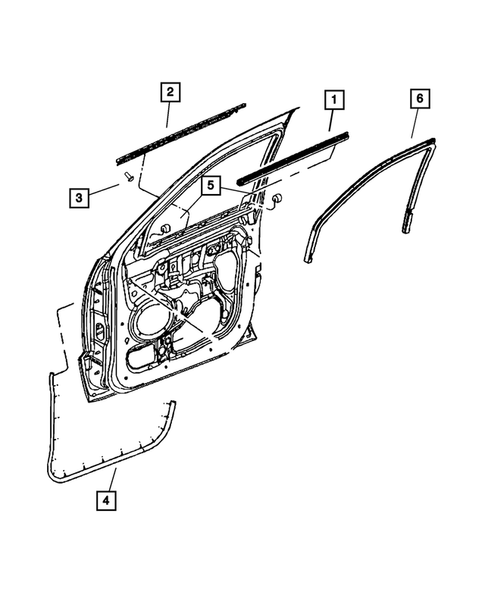 2
1
6
3
5
4