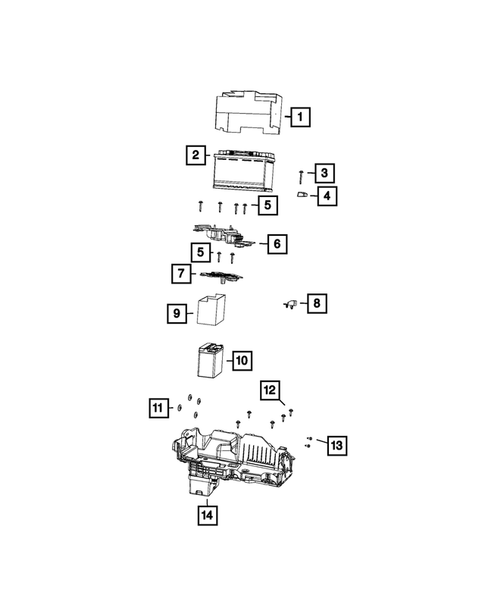 1
2
3
4
5
6
5
7
8
9
10
12
11
13
14