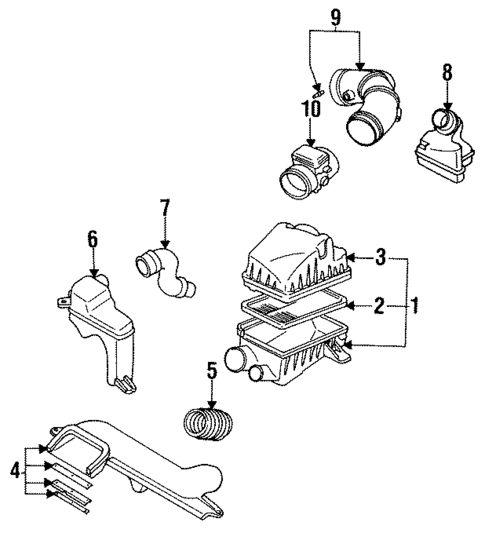 9
8
10
7
6
3
2
1
5
4