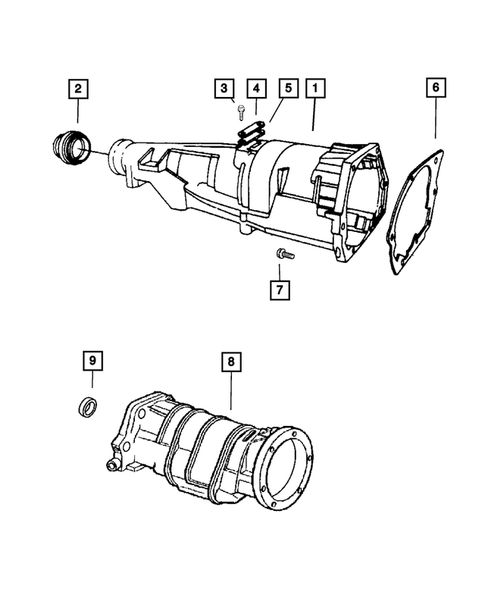 2

3

4

5

1

6

7

9

8