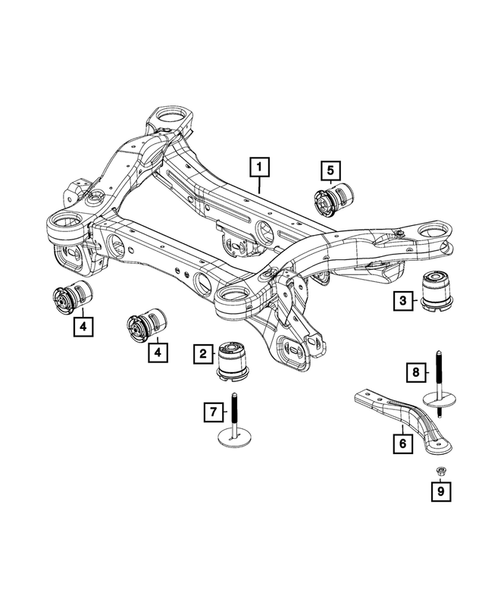 1
5
3
4
4
2
8
7
6
9