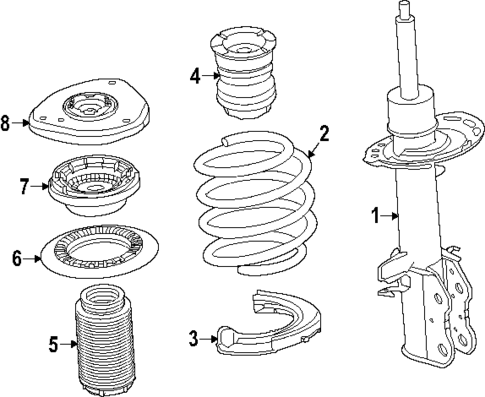 8
7
6
5
4
2
3
1