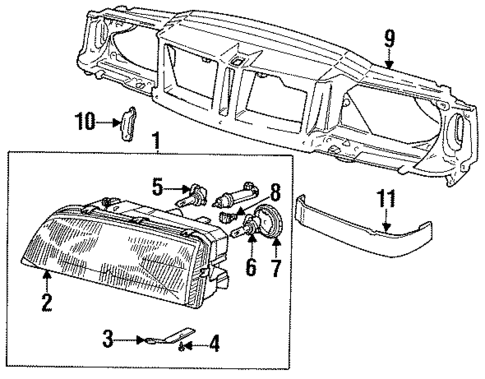 9
10
1
5
8
11
6
7
2
3
4