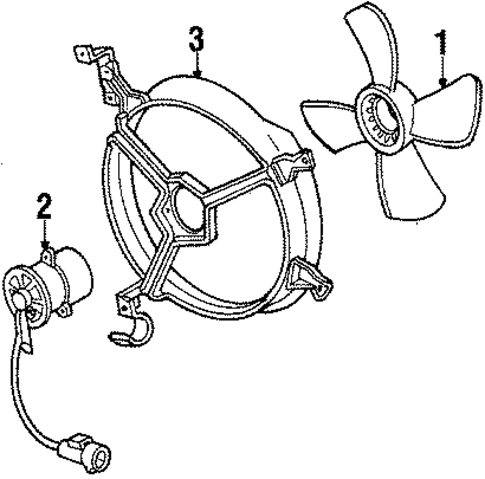 3
1
2