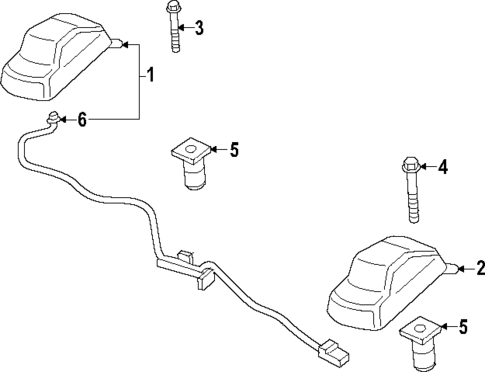 3
1
6
5
4
2
5