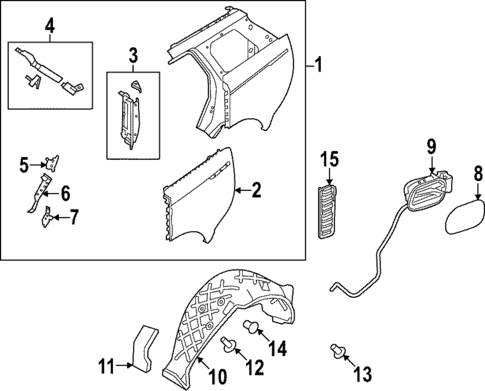 4
3
1
5
6
7
2
15
9
8
11
10
12
14
13