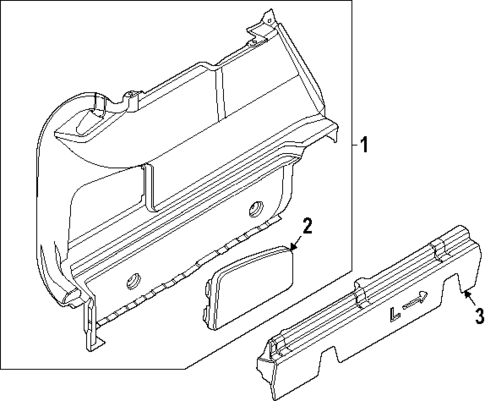 1
2
L
3