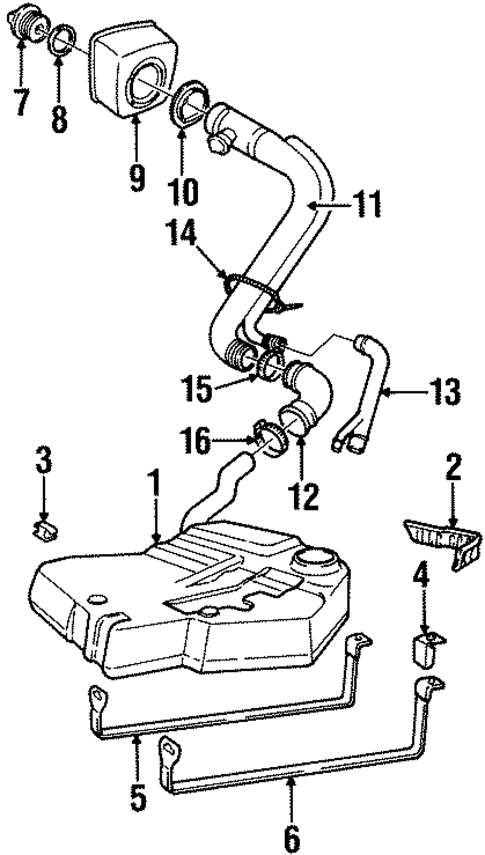 7
8
9
10
11
14
15
13
16
12
3
1
2
4
5
6