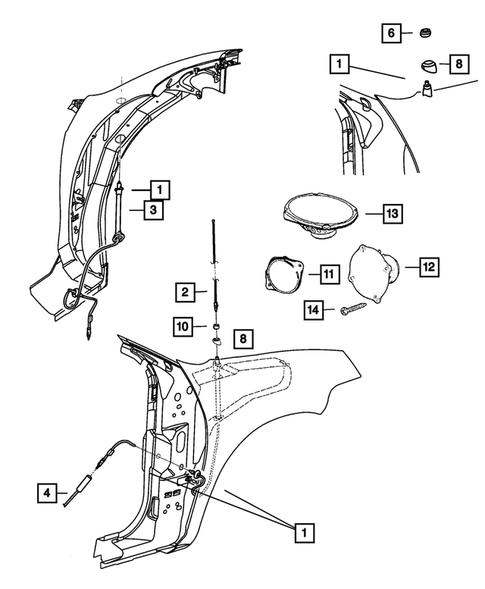 6
1
8
1
3
13
2
11
12
14
10
8
4
1