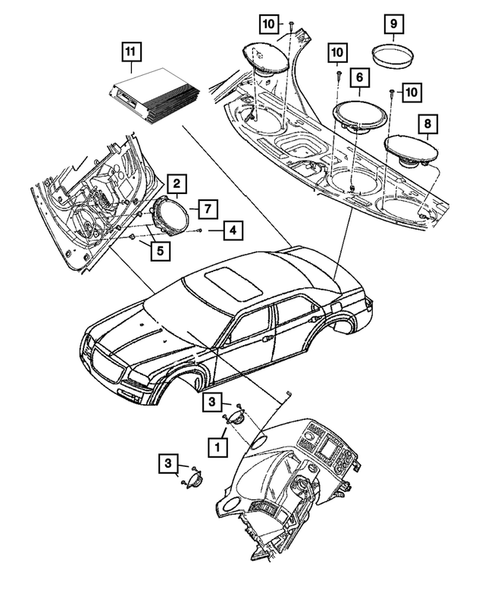 10
9
11
10
6
10
8
2
7
4
5
3
1
3