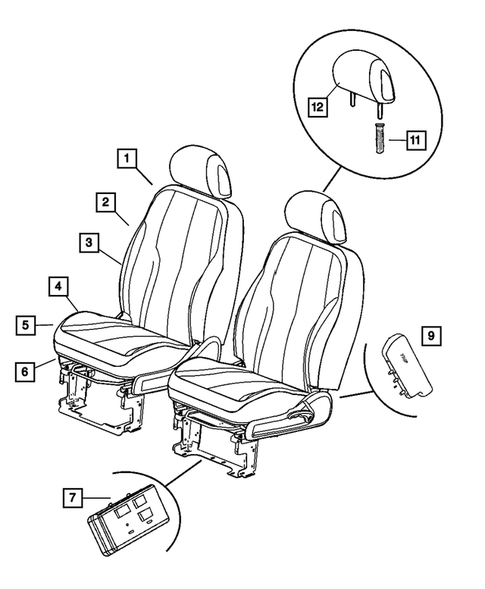 12
11
1
2
3
4
5
6
9
7