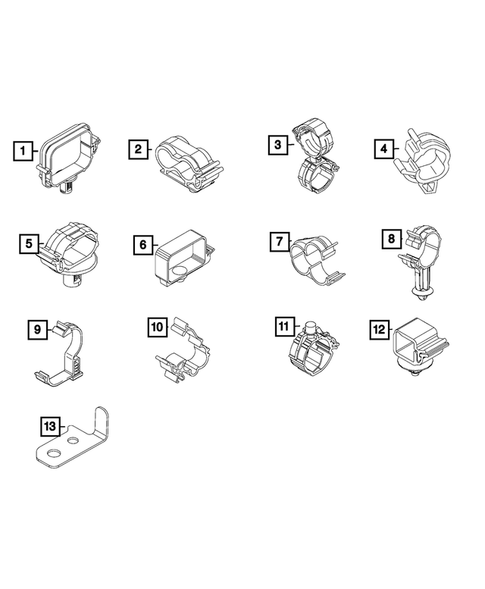 1
2
3
4
5
6
7
8
9
10
11
12
13