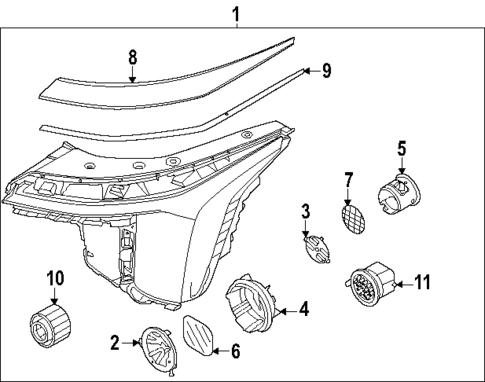 1
8
9
5
7
3
10
11
4
2
6