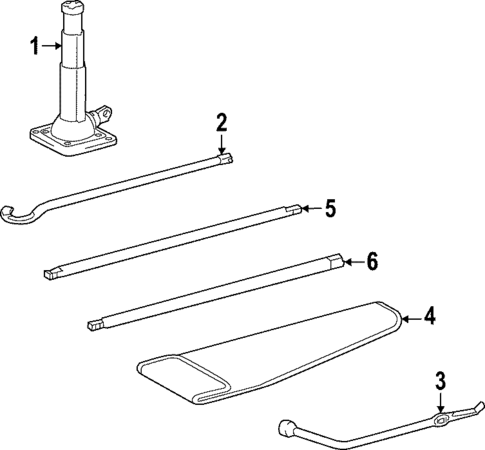 1
2
5
6
4
3